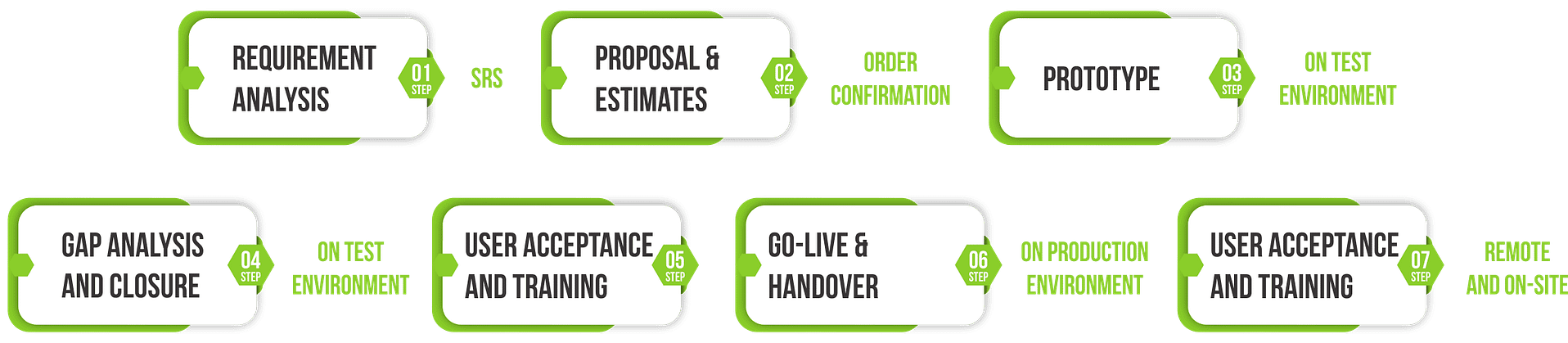 REQUIREMENT ANALYSIS

01 STEP

SRS

PROPOSAL & ESTIMATES

02 STEP

ORDER CONFIRMATION

PROTOTYPE

03 STEP

ON TEST ENVIRONMENT

GAP ANALYSIS AND CLOSURE

04 STEP

ON TEST ENVIRONMENT

USER ACCEPTANCE AND TRAINING

05 STEP

GO-LIVE & HANDOVER

06 STEP

ON PRODUCTION ENVIRONMENT

USER ACCEPTANCE AND TRAINING

07 STEP

REMOTE AND ON-SITE